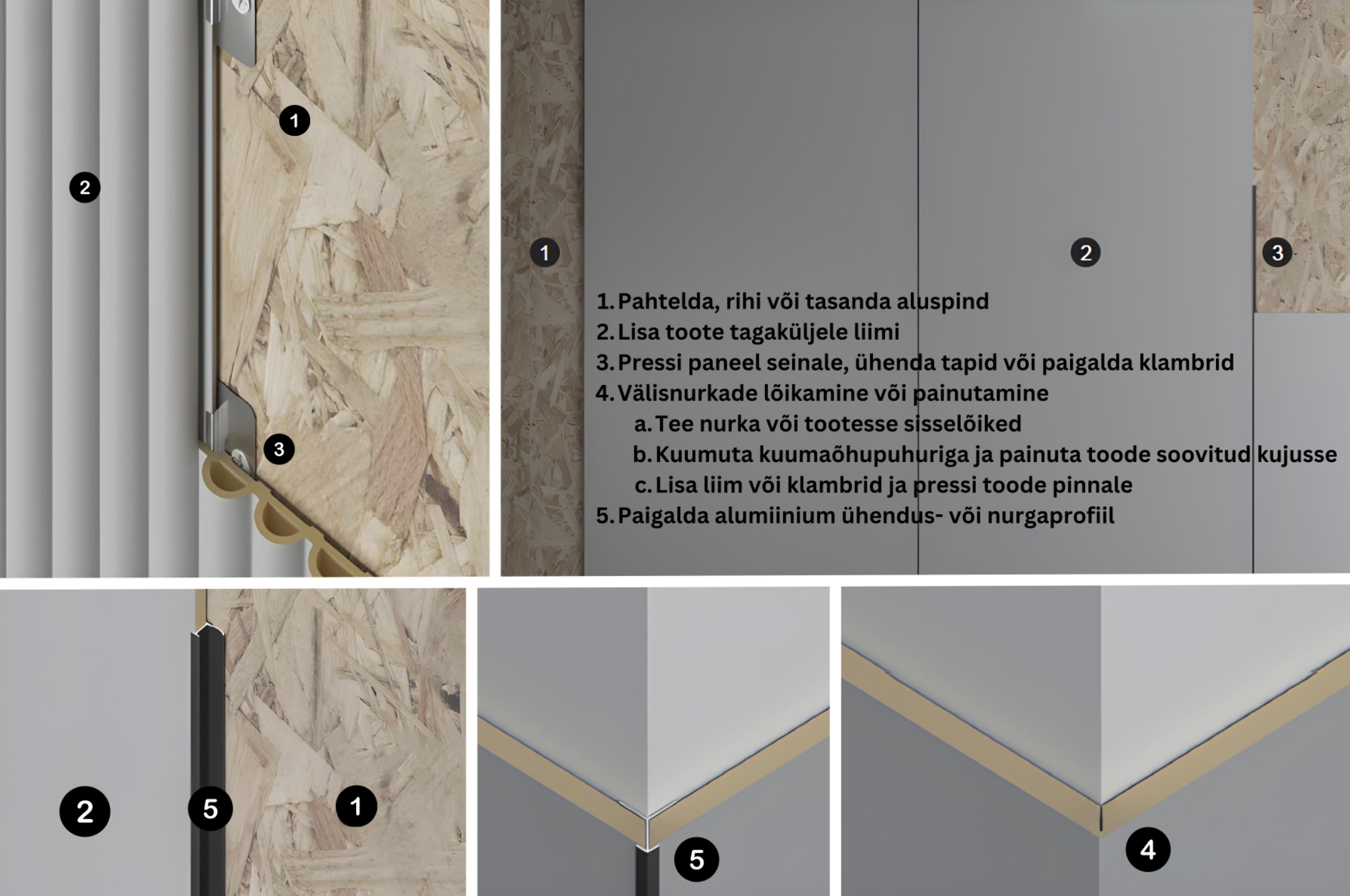 1

2

3

1

2

3

1. Pahtelda, rihi või tasanda aluspind
2. Lisa toote tagaküljele liimi
3. Pressi paneel seinale, ühenda tapid või paigalda klambrid
4. Välisnurkade lõikamine või painutamine
a. Tee nurka või tootesse sisselõiked
b. Kuumuta kuumaõhupuhuriga ja painuta toode soovitud kujusse
c. Lisa liim või klambrid ja pressi toode pinnale
5. Paigalda alumiinium ühendus- või nurgaprofiil

2

5

1

5

4